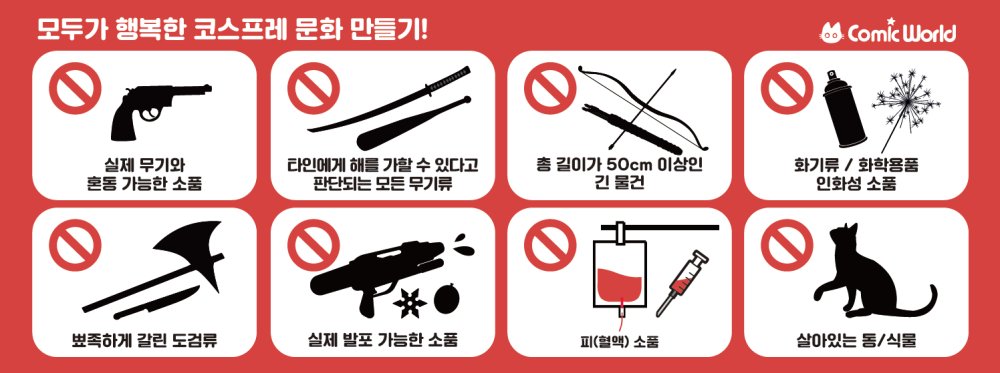 모두가 행복한 코스프레 문화 만들기!

Comic World

실제 무기와 혼동 가능한 소품

타인에게 해를 가할 수 있다고 판단되는 모든 무기류

총 길이가 50cm 이상인 긴 물건

화기류 / 화학용품 인화성 소품

뾰족하게 갈린 도검류

실제 발포 가능한 소품

피(혈액) 소품

살아있는 동/식물